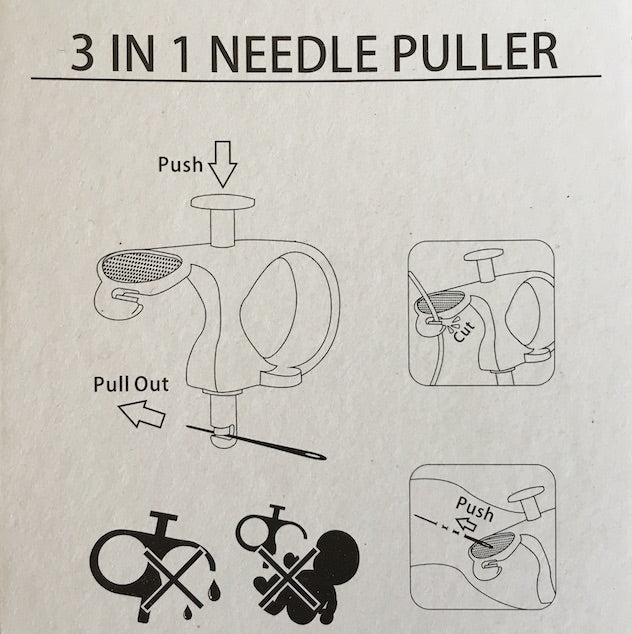 3 IN 1 NEEDLE PULLER

Push

Pull Out

Cut

Push